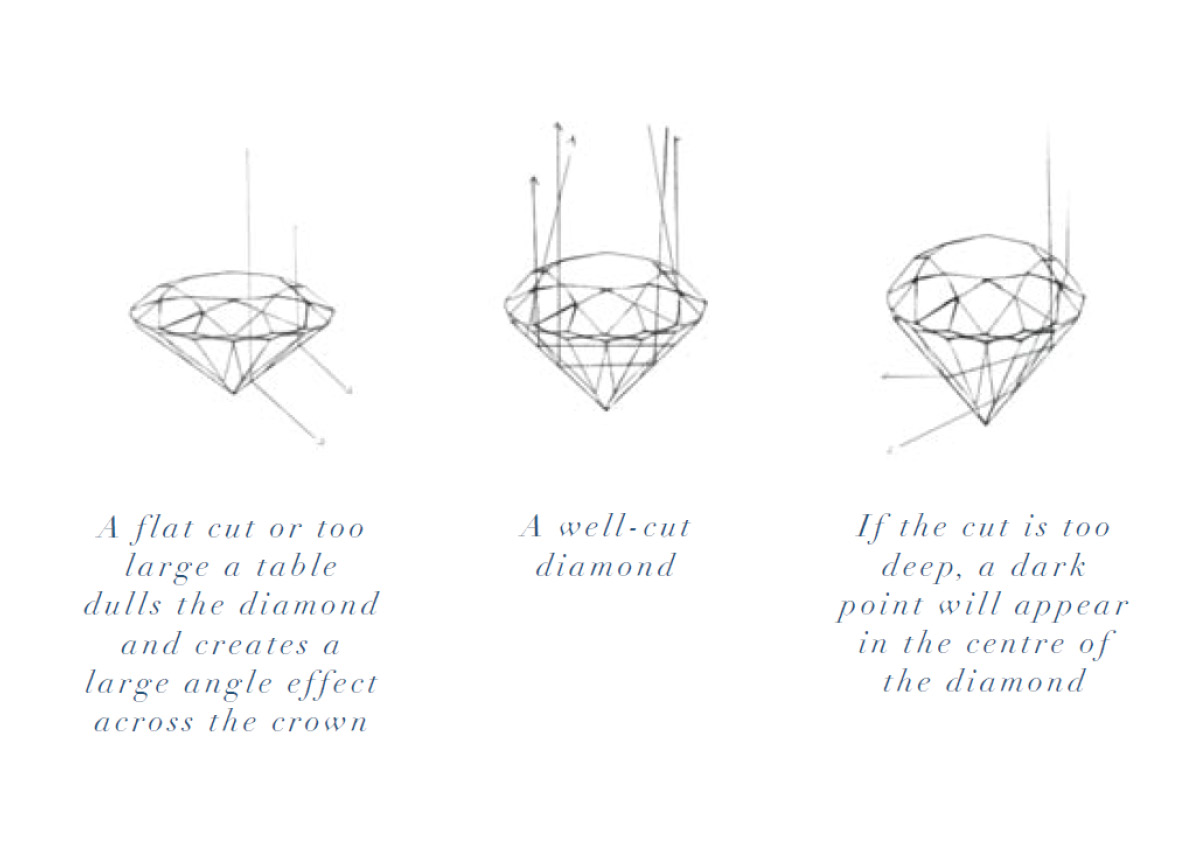 A flat cut or too large a table dulls the diamond and creates a large angle effect across the crown

A well-cut diamond

If the cut is too deep, a dark point will appear in the centre of the diamond